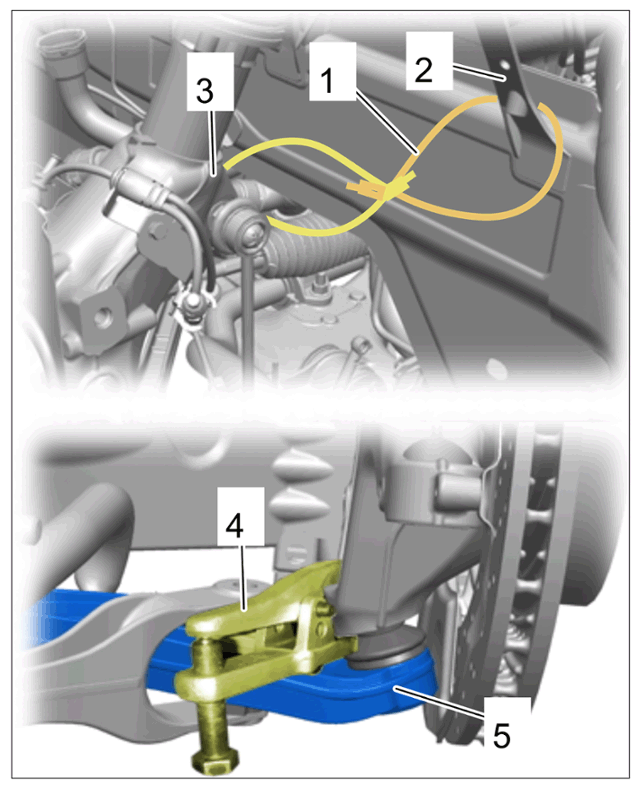 3
1
2
4
5