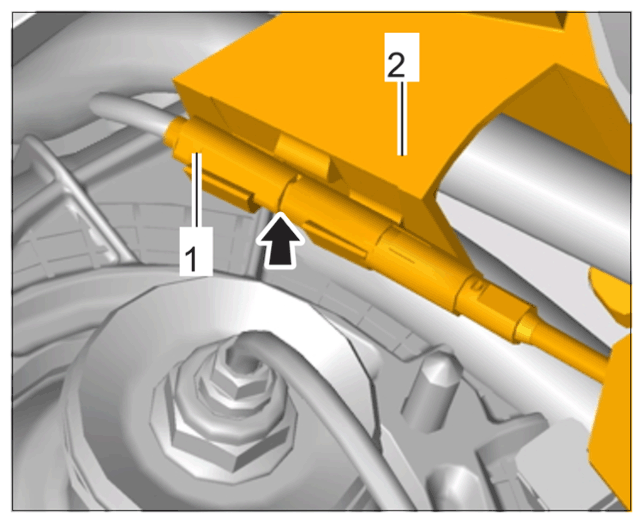 2

1