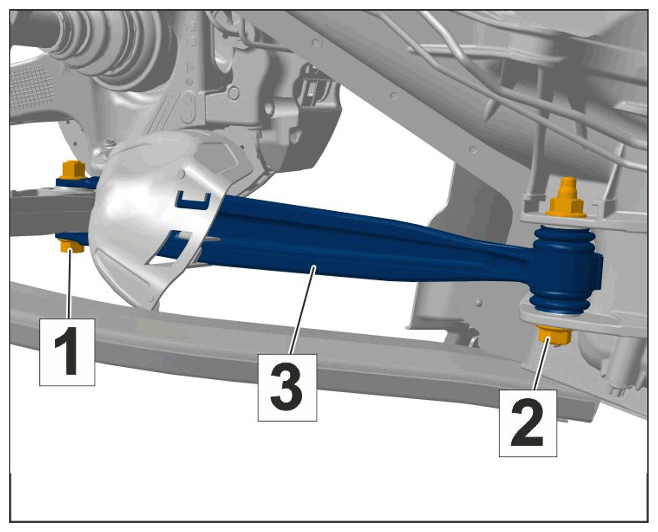 1
3
2