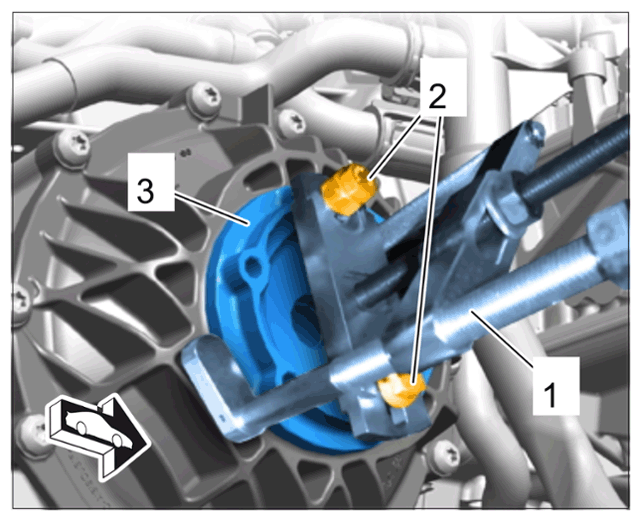 2
3
1