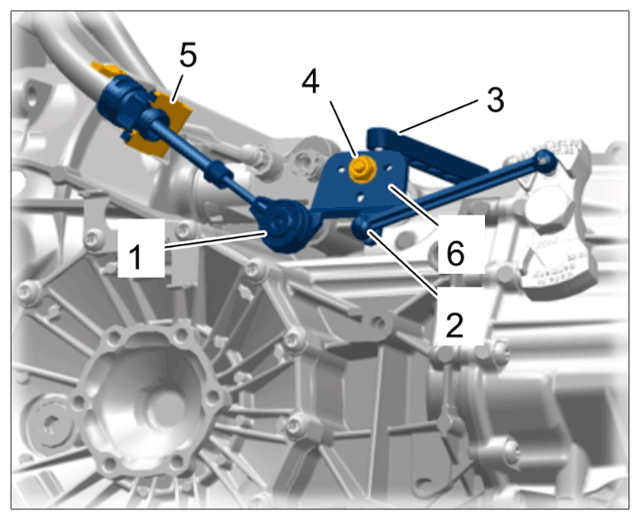 5
4
3
1
6
2