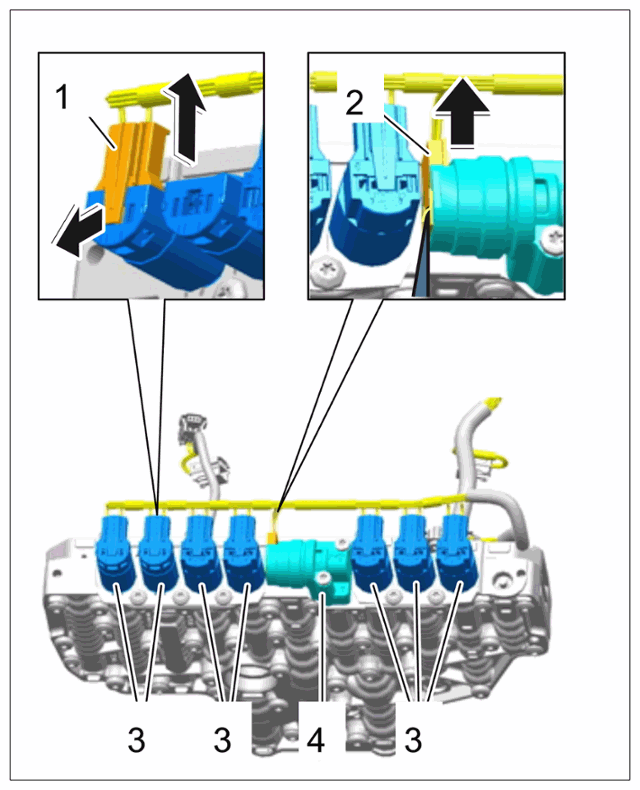 1
2
3
3
4
3