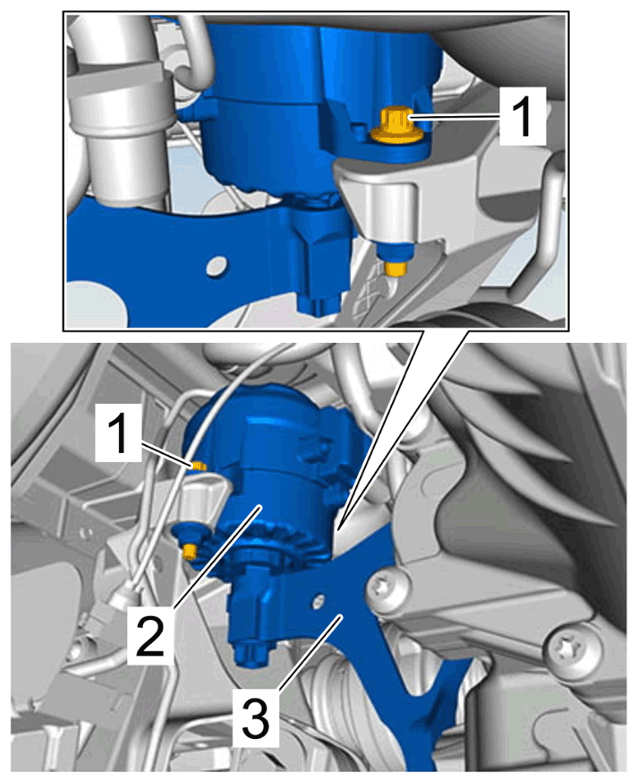 1

1

2

3