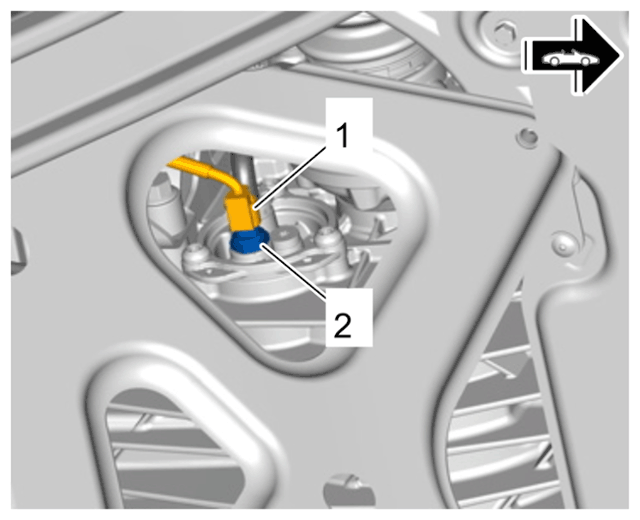 1
2