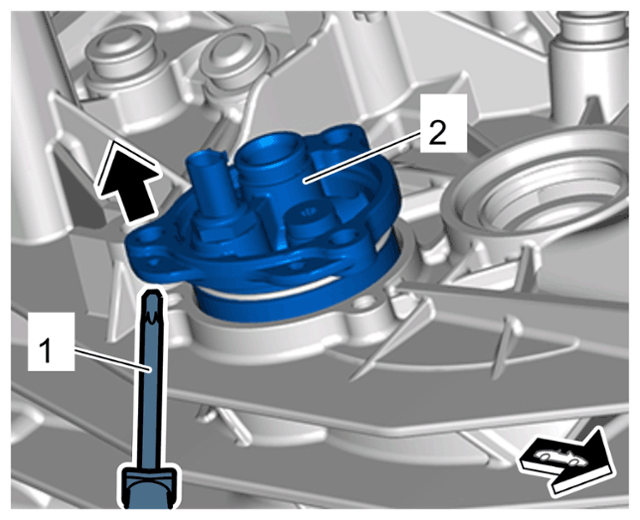 2
1