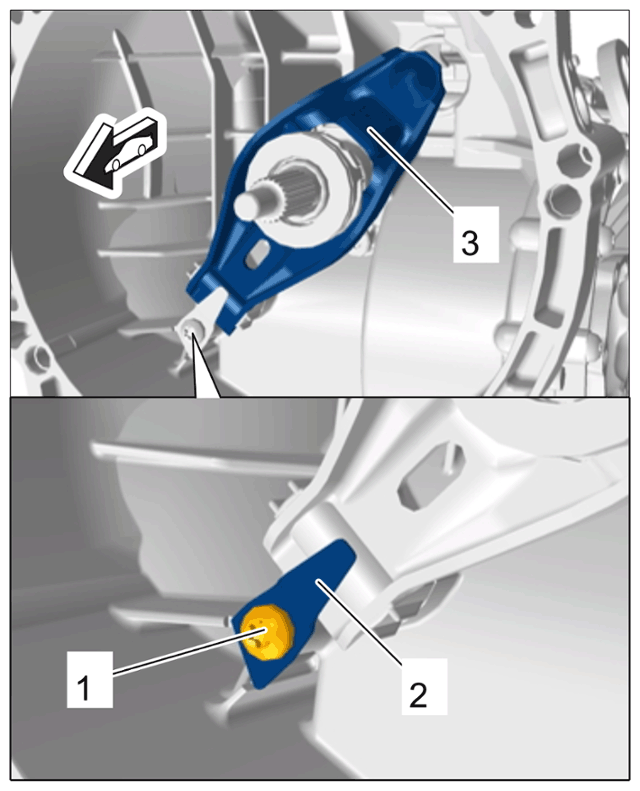 3

1

2