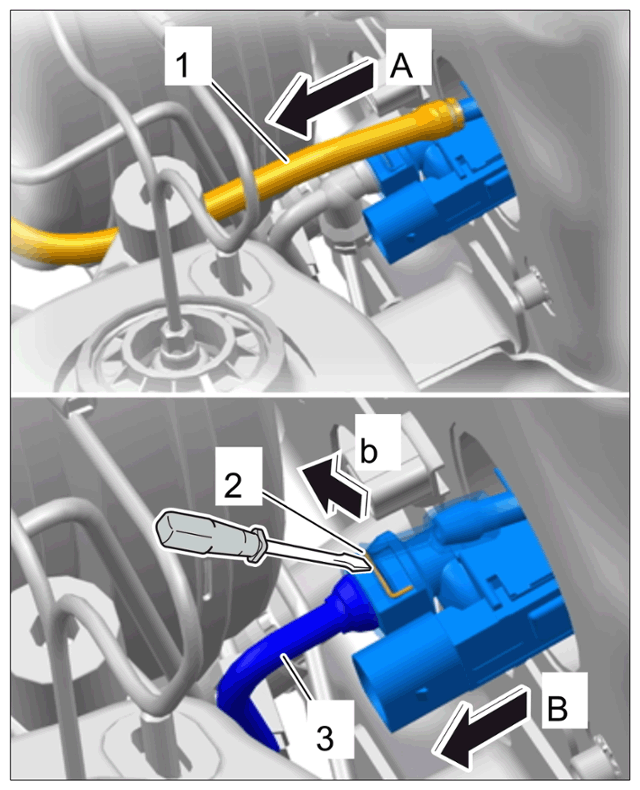 1
A
b
2
3
B