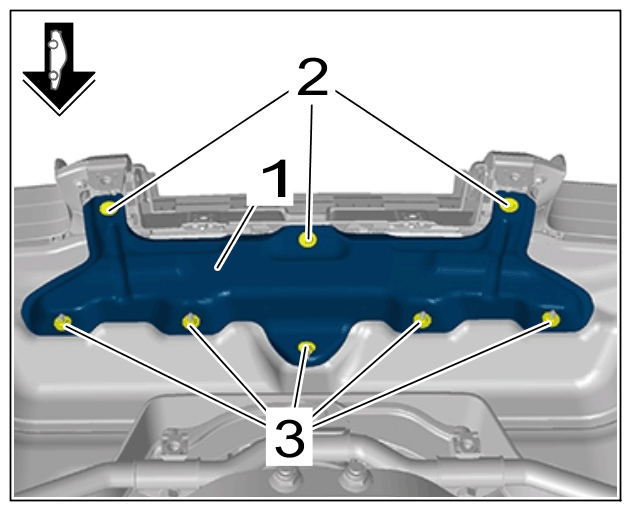 2
1
3