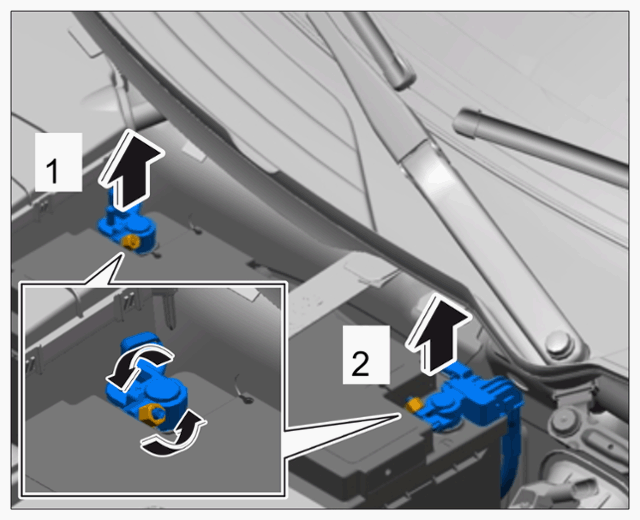 1

2