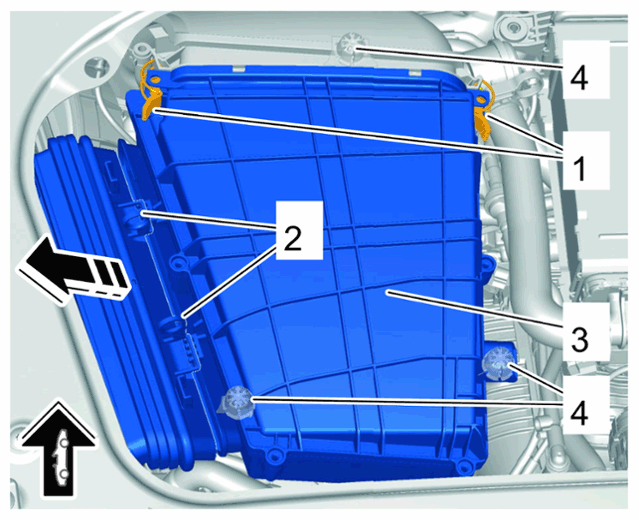 4
1
2
3
4