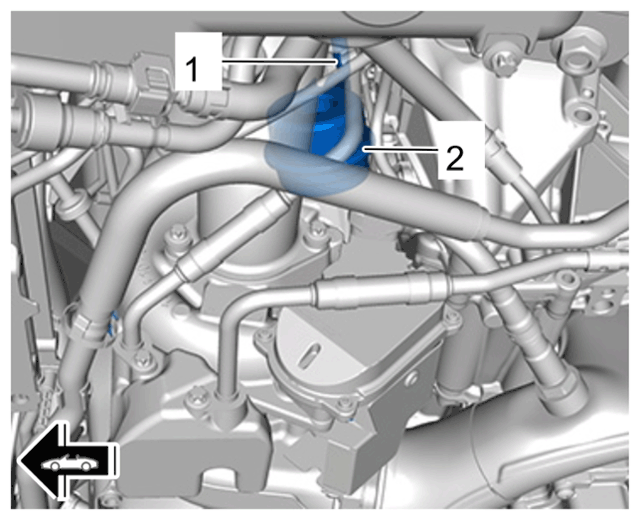 1
2