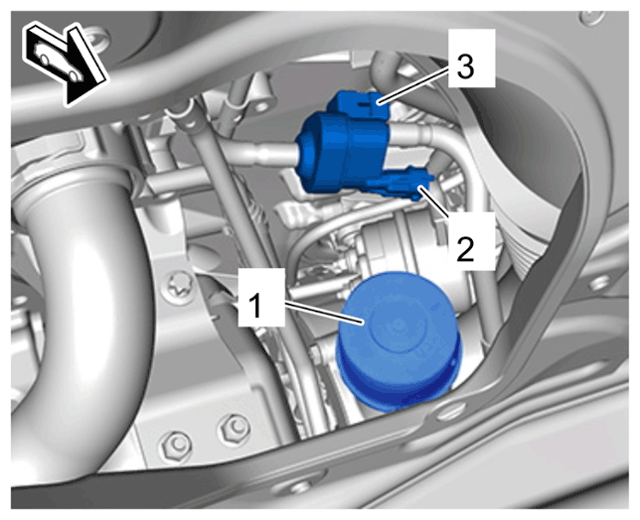 3
2
1