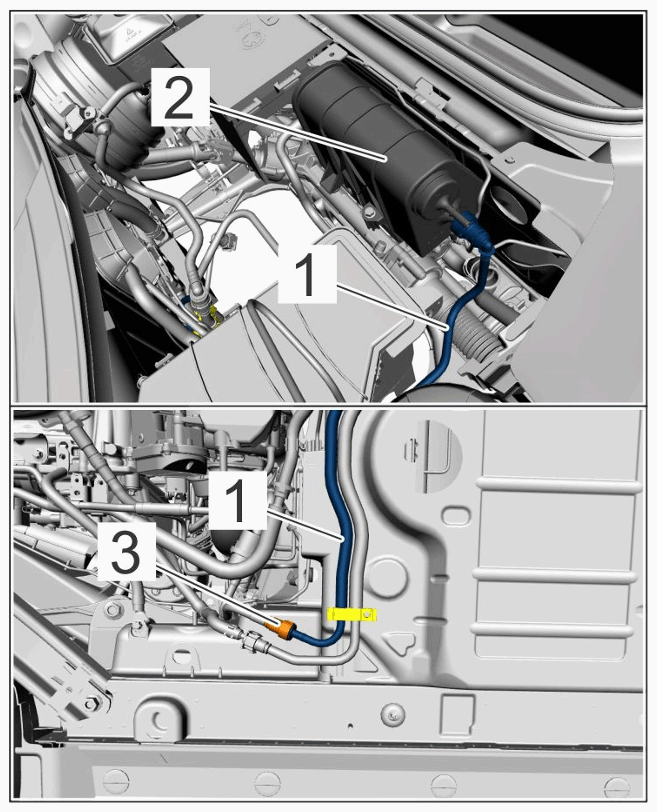 2
1
1
3