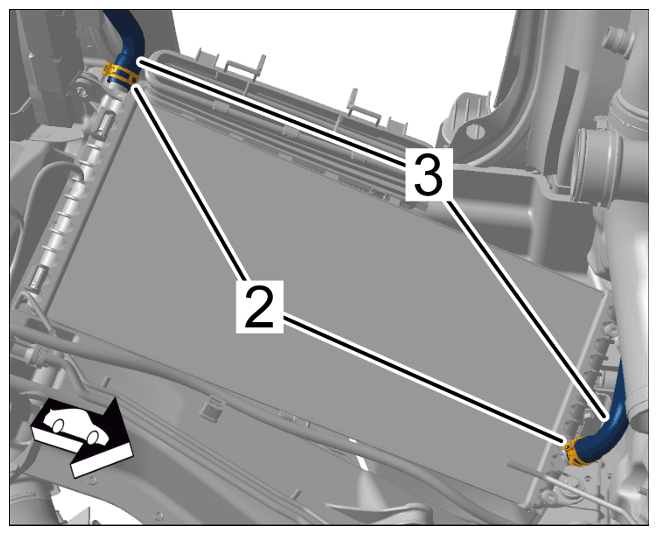 3
2