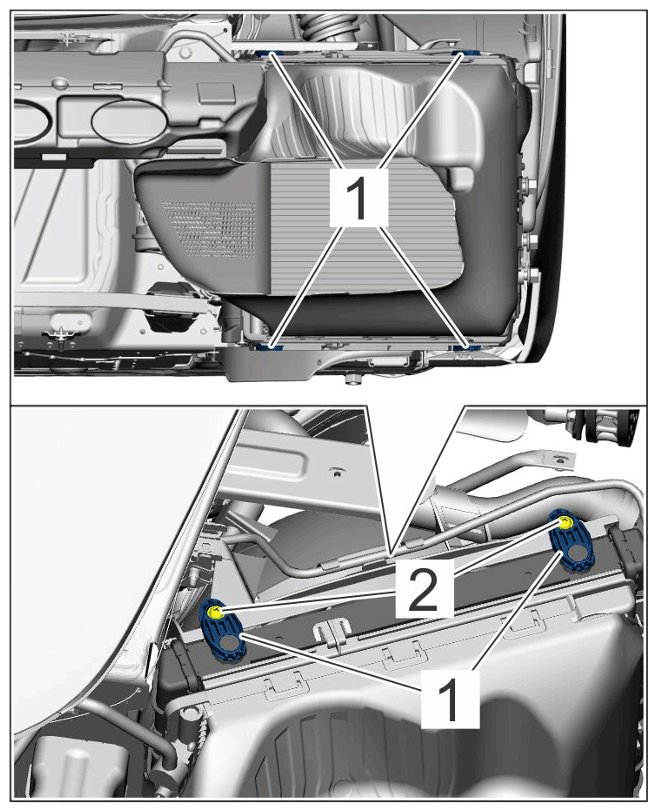 1

2

1