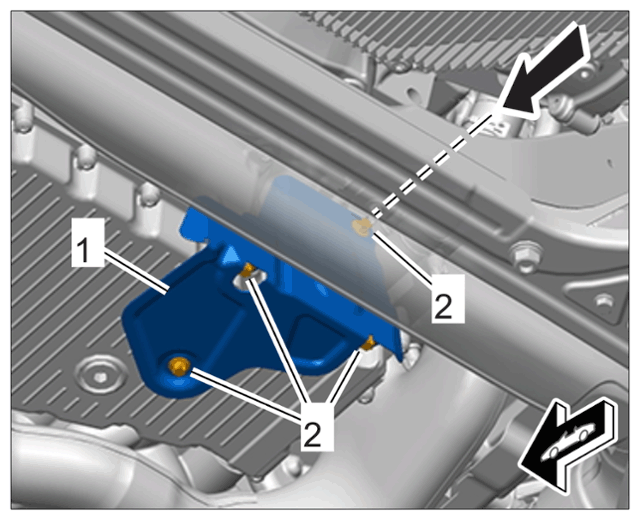 1

2

2