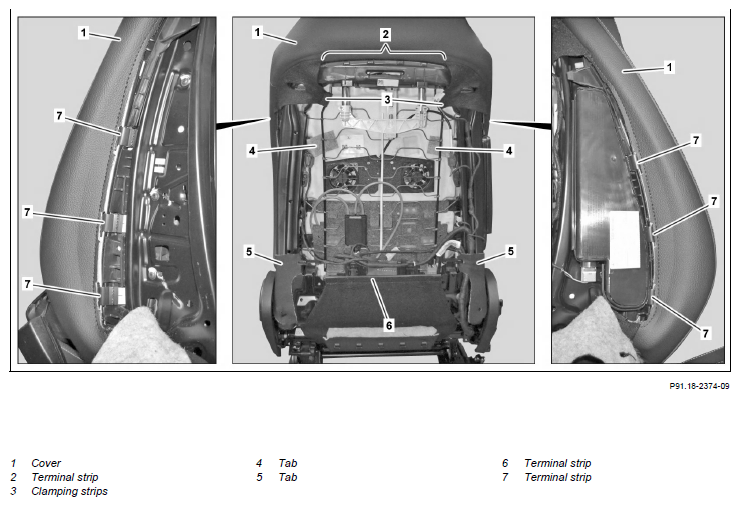 1
7
7
7
1
2
3
4
4
5
5
6
1
7
7
7

P91.18-2374-09

1 Cover
2 Terminal strip
3 Clamping strips

4 Tab
5 Tab

6 Terminal strip
7 Terminal strip