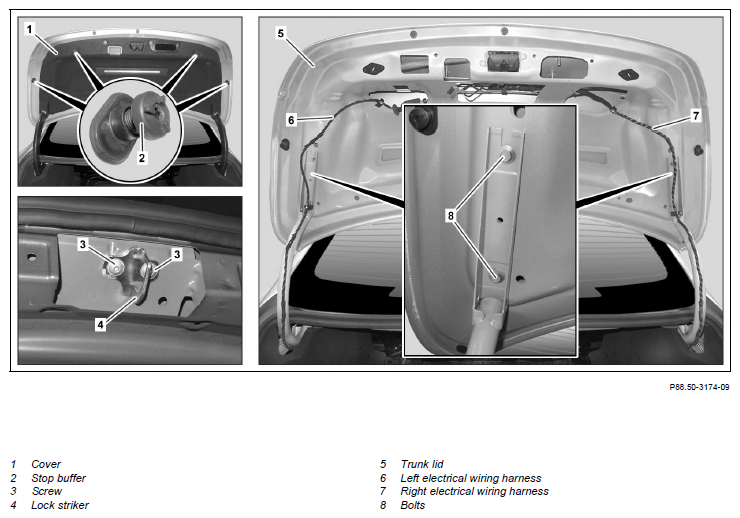 1
2
3
3
4
5
6
7
8

P88.50-3174-09

1 Cover
2 Stop buffer
3 Screw
4 Lock striker

5 Trunk lid
6 Left electrical wiring harness
7 Right electrical wiring harness
8 Bolts