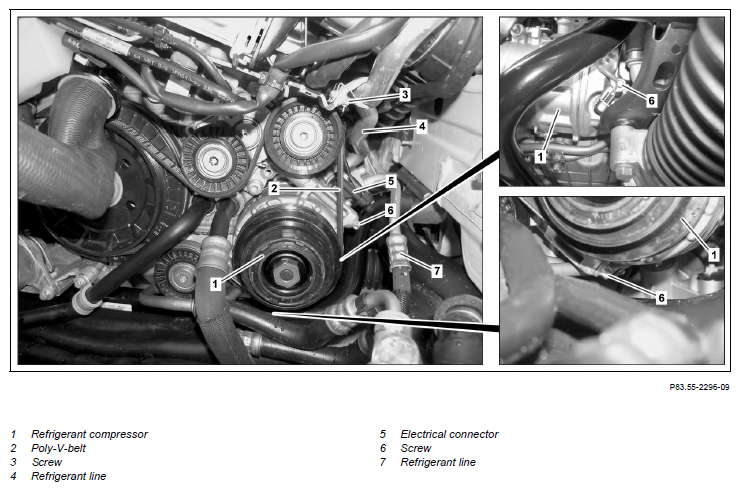 3
4
2
5
6
1
7
6
1
1
6

P83.55-2296-09

1 Refrigerant compressor
2 Poly-V-belt
3 Screw
4 Refrigerant line

5 Electrical connector
6 Screw
7 Refrigerant line