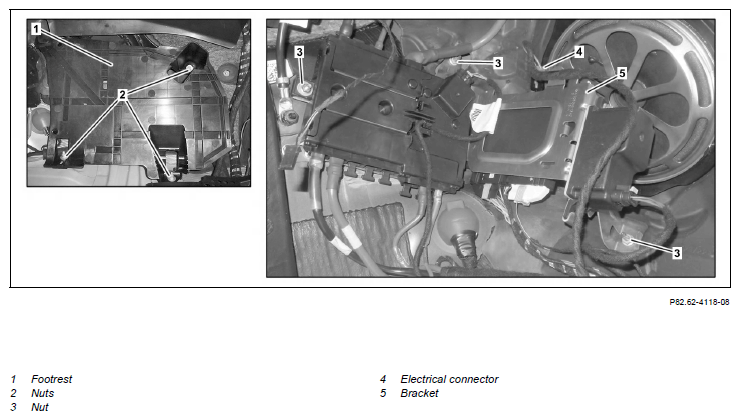 1

2

3

3

4

5

3

P82.62-4118-08

1 Footrest
2 Nuts
3 Nut

4 Electrical connector
5 Bracket