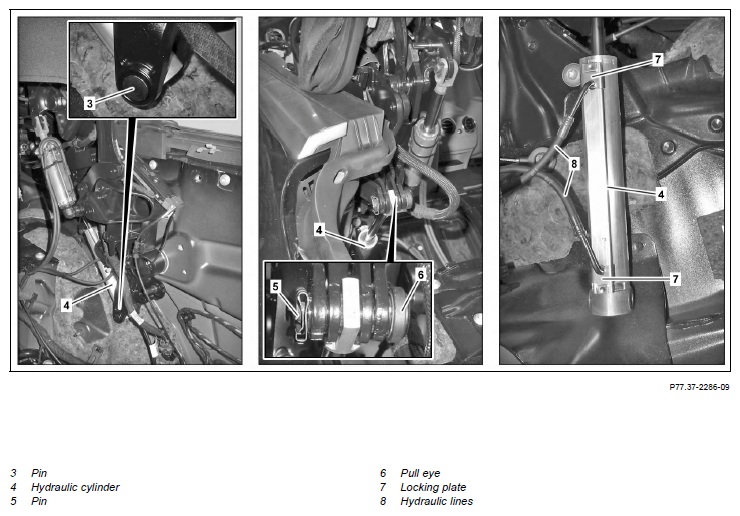 3
4
4
5
6
7
8
4
7

P77.37-2286-09

3 Pin
4 Hydraulic cylinder
5 Pin

6 Pull eye
7 Locking plate
8 Hydraulic lines