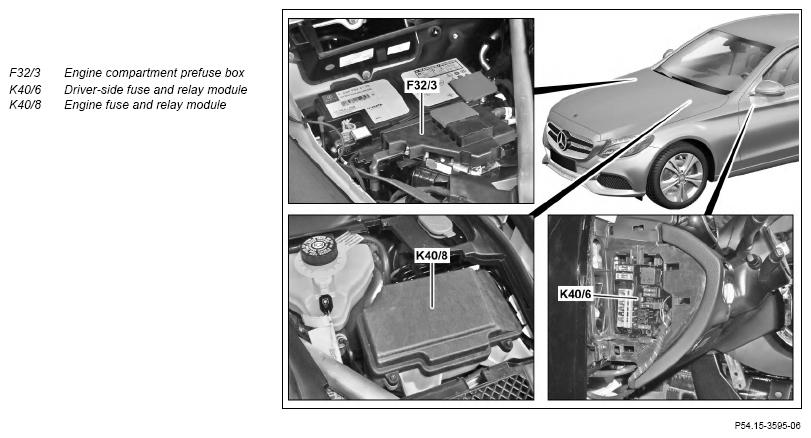 F32/3 Engine compartment prefuse box
K40/6 Driver-side fuse and relay module
K40/8 Engine fuse and relay module

F32/3

K40/8

K40/6

P54.15-3595-06