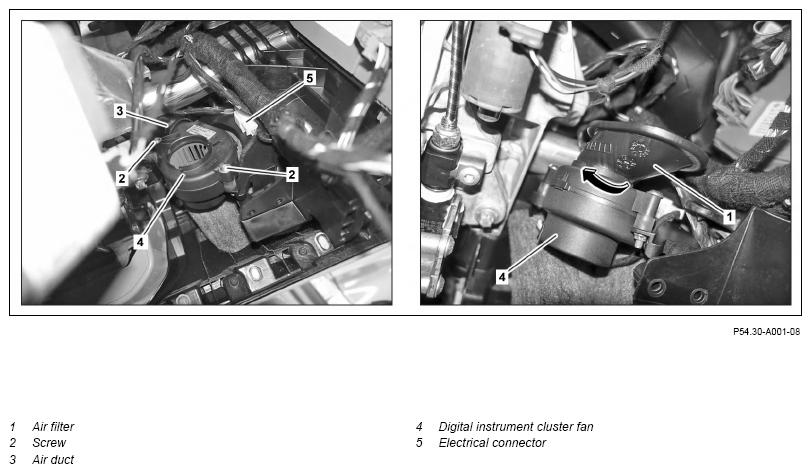 3
5
2
2
4
1
4

P54.30-A001-08

1 Air filter
2 Screw
3 Air duct

4 Digital instrument cluster fan
5 Electrical connector