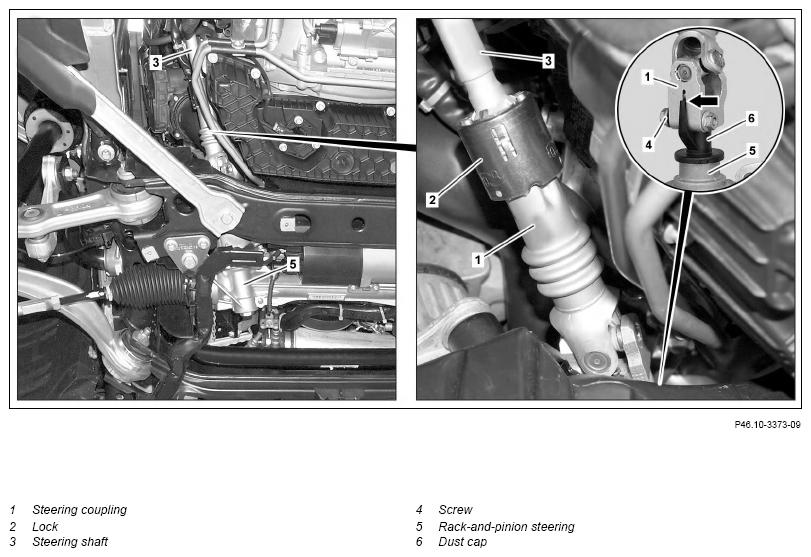 3

5

3

2

1

1

4

6

5

P46.10-3373-09

1 Steering coupling
2 Lock
3 Steering shaft

4 Screw
5 Rack-and-pinion steering
6 Dust cap