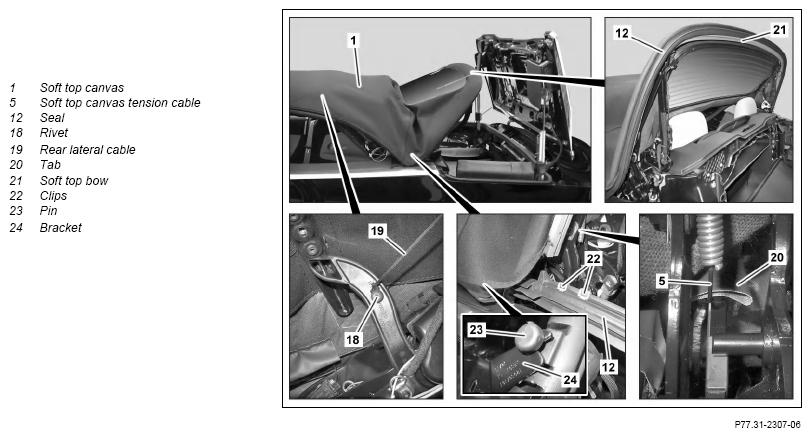 1 Soft top canvas
5 Soft top canvas tension cable
12 Seal
18 Rivet
19 Rear lateral cable
20 Tab
21 Soft top bow
22 Clips
23 Pin
24 Bracket

1

12

21

19

18

22

23

24

12

5

20

P77.31-2307-06