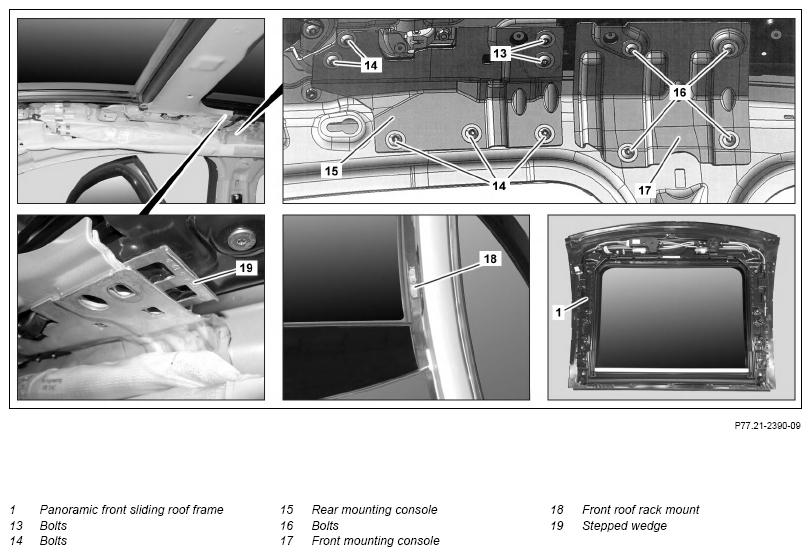 14
13
16
15
14
17
19
18
1

P77.21-2390-09

1 Panoramic front sliding roof frame
13 Bolts
14 Bolts

15 Rear mounting console
16 Bolts
17 Front mounting console

18 Front roof rack mount
19 Stepped wedge