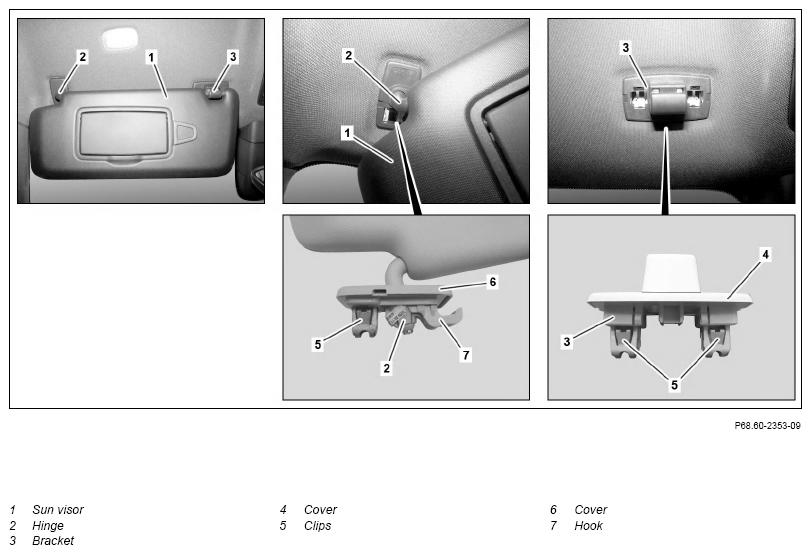 2
1
3
2
1
3
6
5
2
7
4
3
5

P68.60-2353-09

1 Sun visor
2 Hinge
3 Bracket

4 Cover
5 Clips

6 Cover
7 Hook