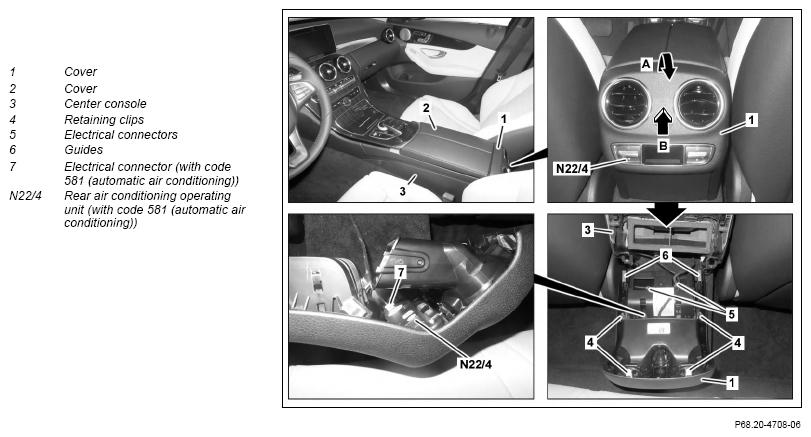 1 Cover
2 Cover
3 Center console
4 Retaining clips
5 Electrical connectors
6 Guides
7 Electrical connector (with code 581 (automatic air conditioning))
N22/4 Rear air conditioning operating unit (with code 581 (automatic air conditioning))

2
1
3

A
B
1
N22/4

7
N22/4

3
6
5
4
4
1

P68.20-4708-06