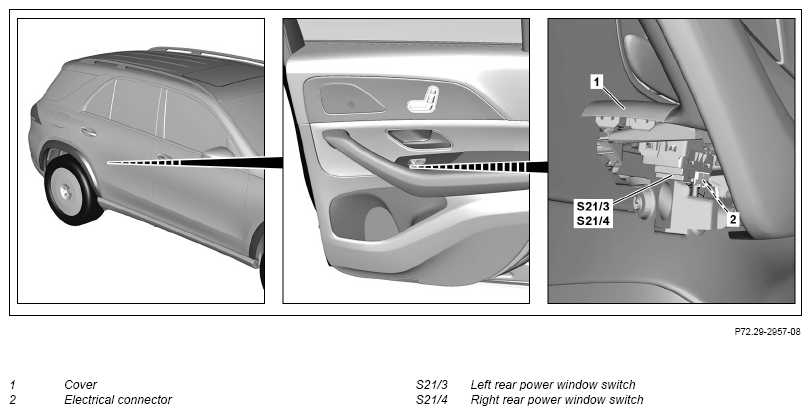 1

S21/3
S21/4

2

P72.29-2957-08

1 Cover
2 Electrical connector

S21/3 Left rear power window switch
S21/4 Right rear power window switch