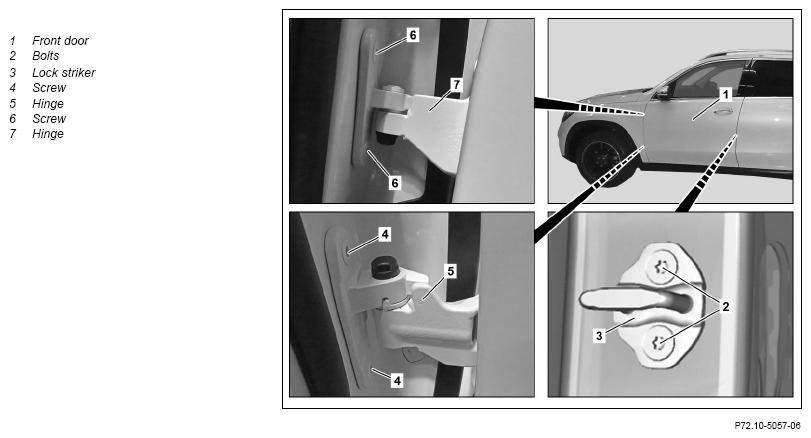 1 Front door
2 Bolts
3 Lock striker
4 Screw
5 Hinge
6 Screw
7 Hinge

6
7
6
1
4
5
4
2
3

P72.10-5057-06