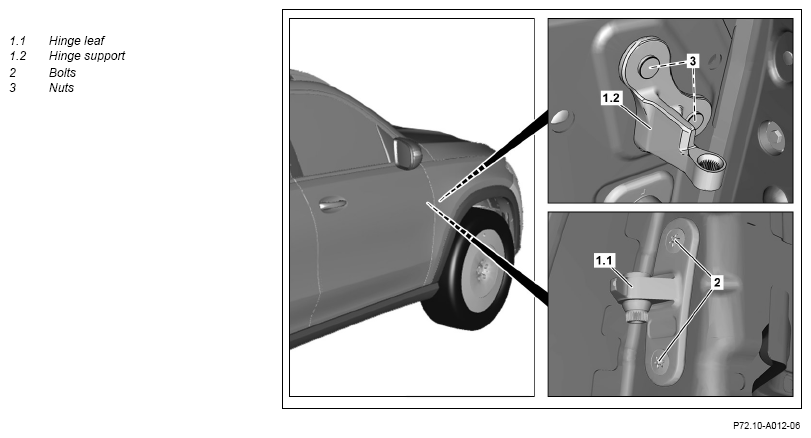 1.1 Hinge leaf
1.2 Hinge support
2 Bolts
3 Nuts

3
1.2
1.1
2

P72.10-A012-06