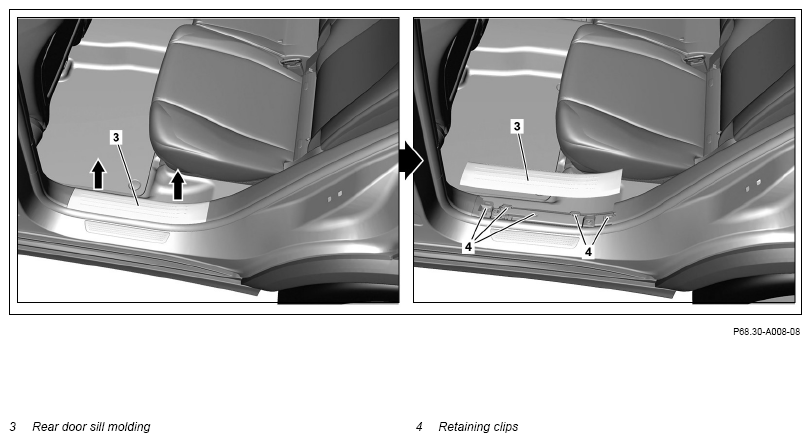 3

3

4

4

P68.30-A008-08

3 Rear door sill molding

4 Retaining clips