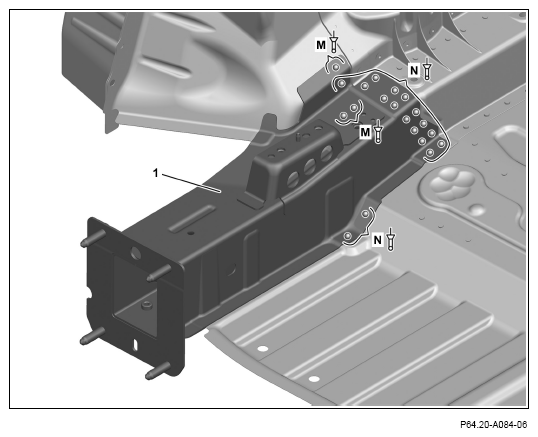 M
N
M
1
N
P64.20-A084-06