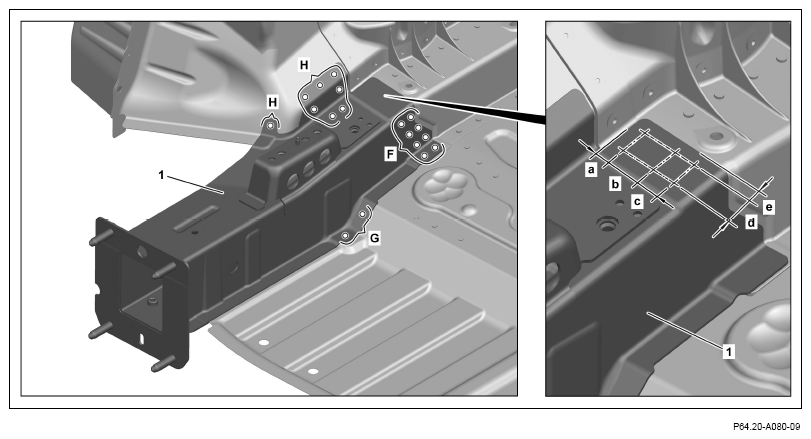 H
H
F
1
G
a
b
c
e
d
1
P64.20-A080-09