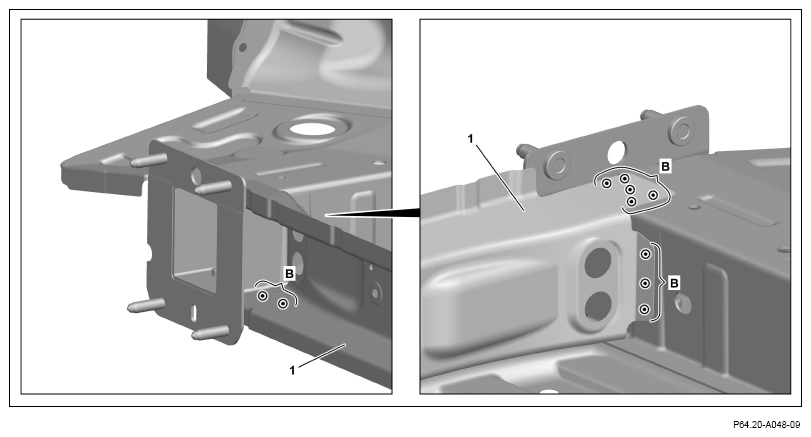 B
1
1
B
B
P64.20-A048-09