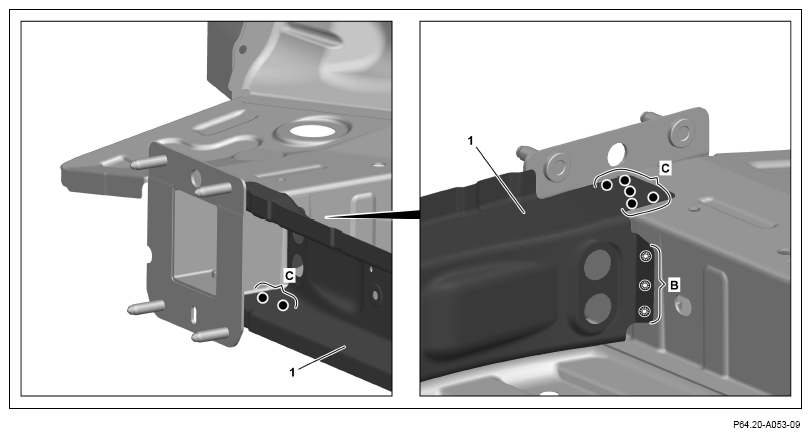 C
1
1
C
B
P64.20-A053-09