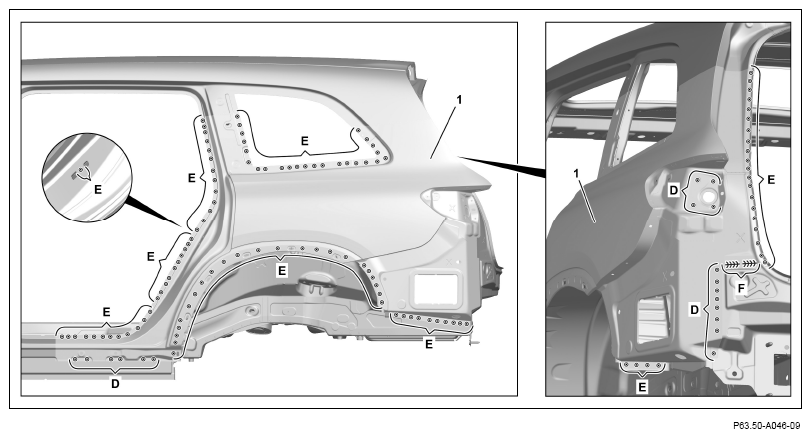 1
E
E
E
E
E
E
E
D
1
D
E
F
D
E
P63.50-A046-09