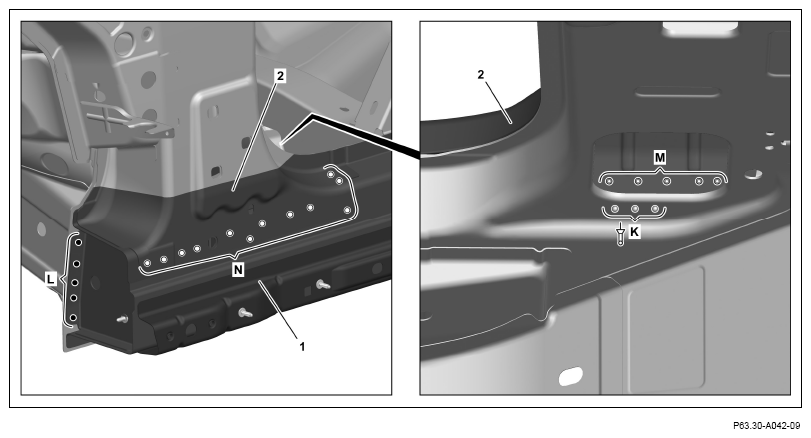 2
L
N
1
2
M
K
P63.30-A042-09