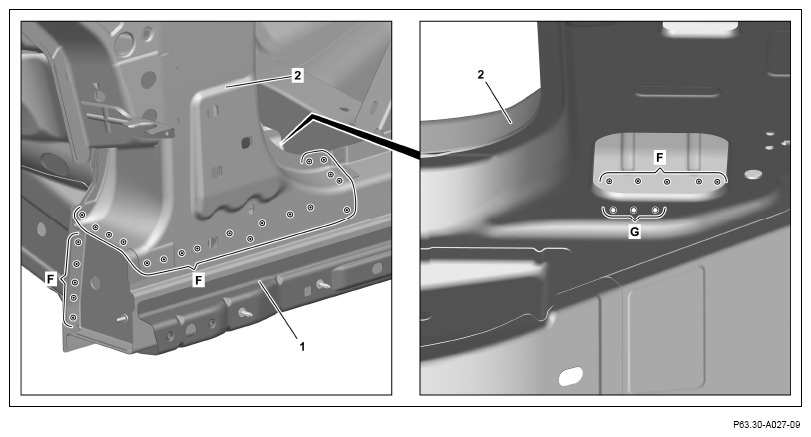 2
F
F
1
2
F
G
P63.30-A027-09