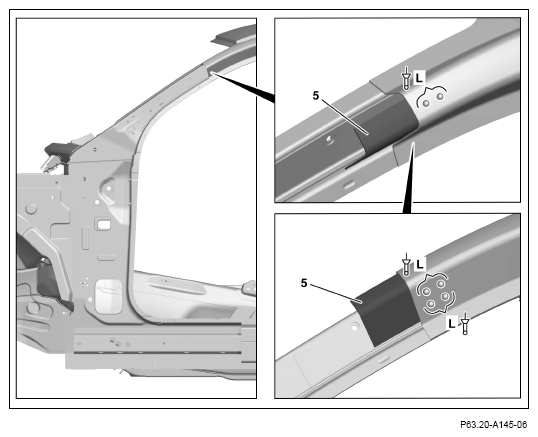 5
L
5
L
L
P63.20-A145-06