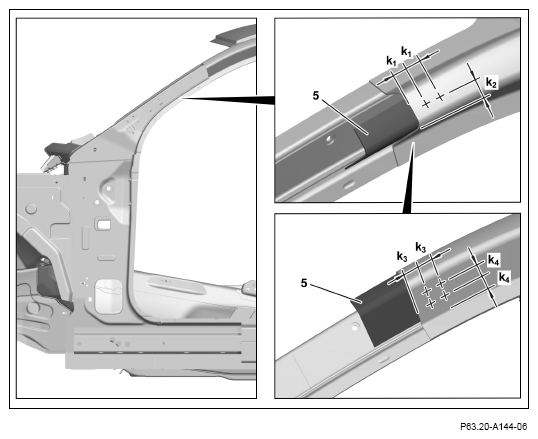 $k_1$
$k_1$
$k_2$
5
$k_3$
$k_3$
$k_4$
$k_4$
5
P63.20-A144-06