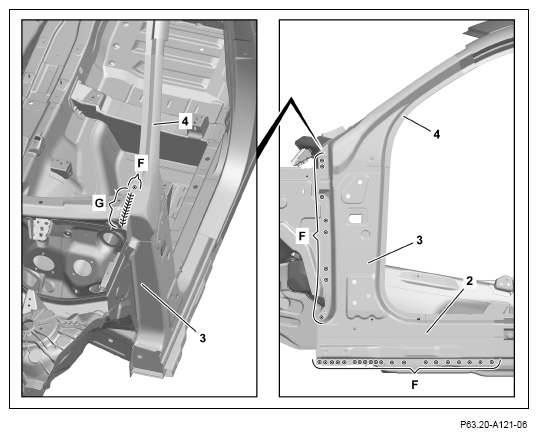 4
F
G
3
4
F
3
2
F
P63.20-A121-06