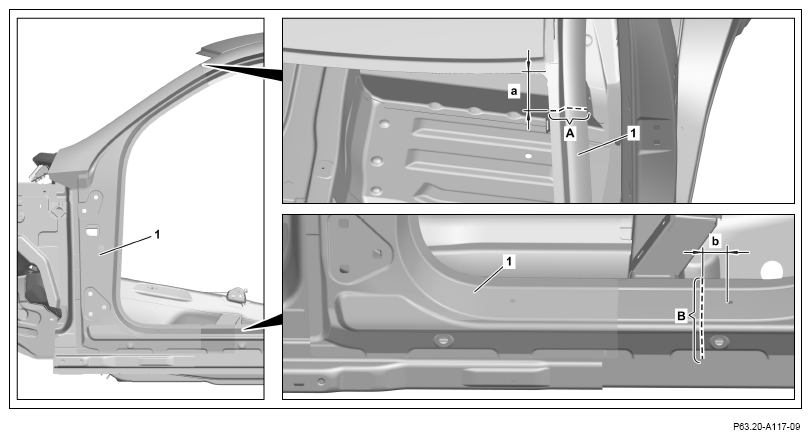 1

a

A

1

1

b

B

P63.20-A117-09