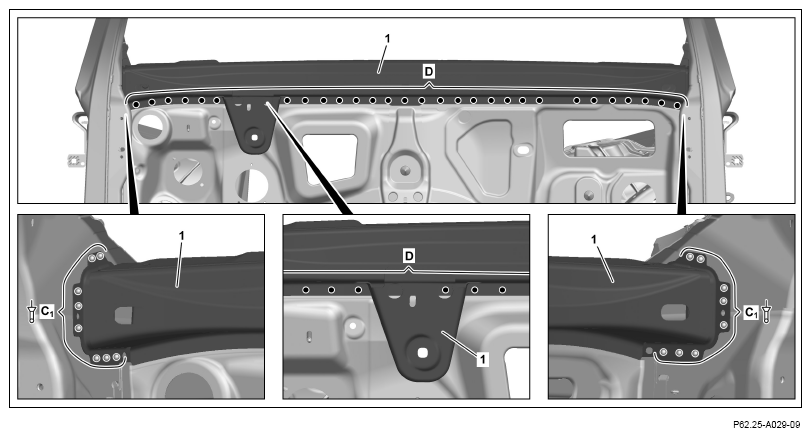 1
D
1
$C_1$
D
1
1
$C_1$
P62.25-A029-09