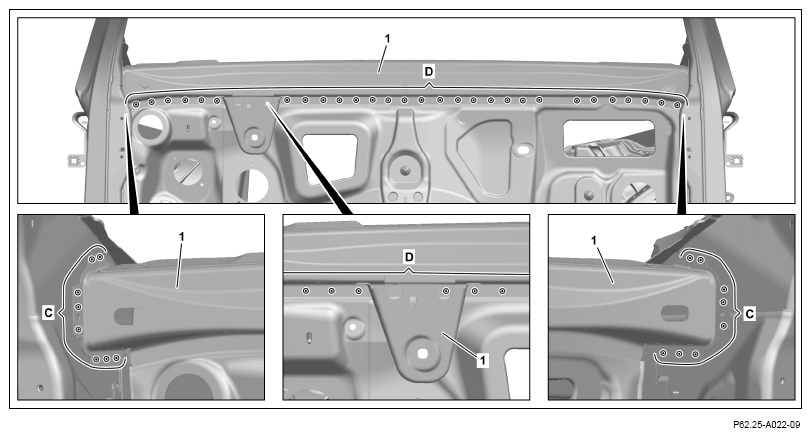 1
D
1
C
D
1
1
C
P62.25-A022-09