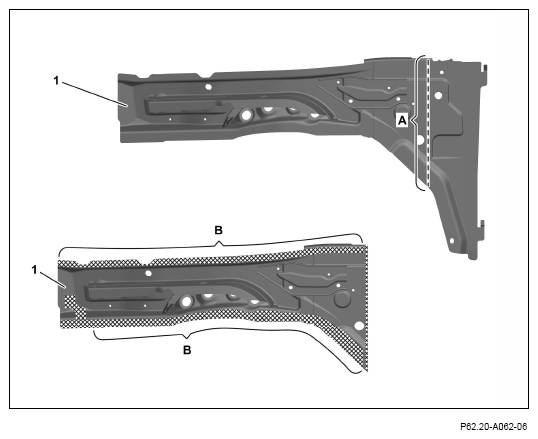 1

A

B

1

B

P62.20-A062-06